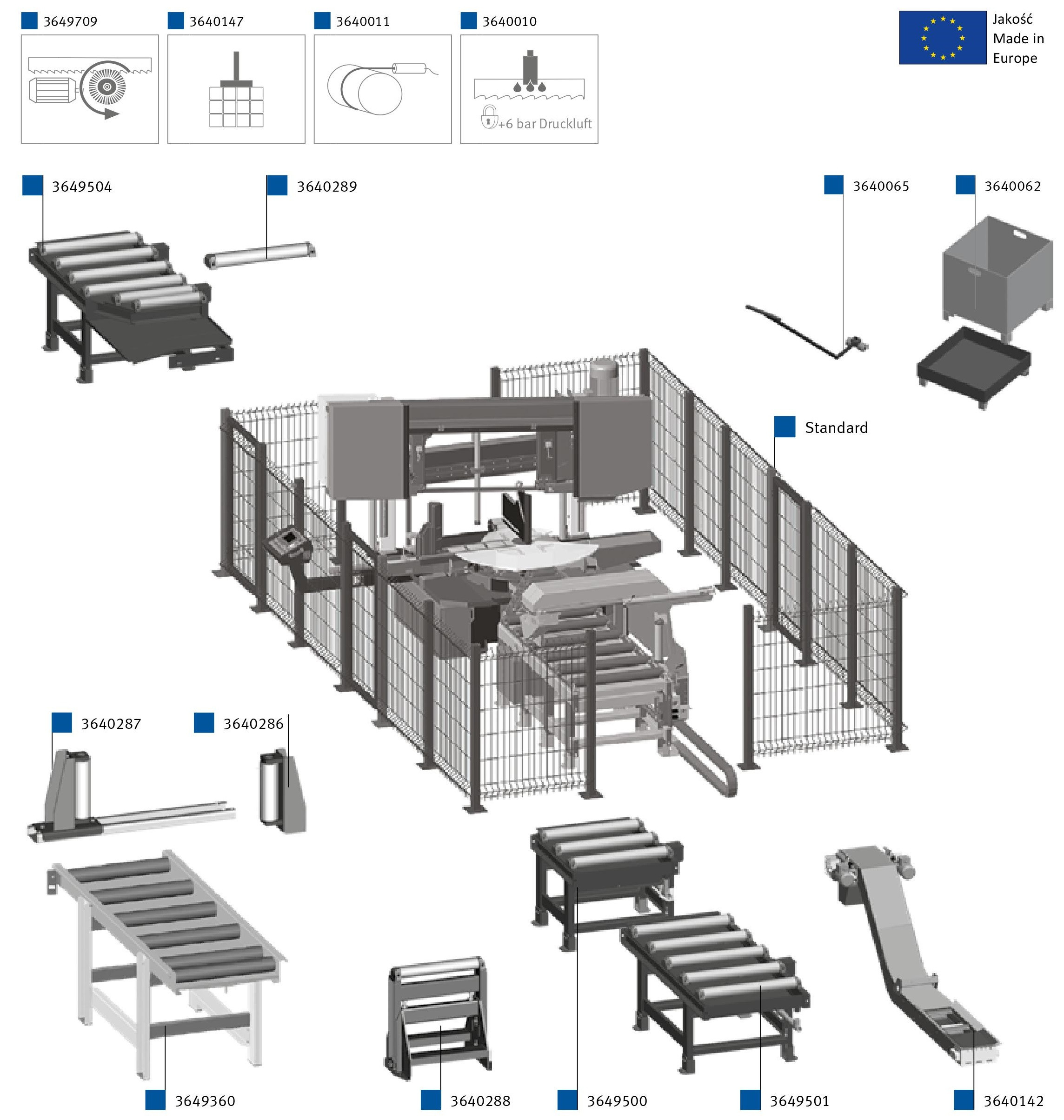 3649709

3640147

3640011

3640010

+6 bar Druckluft

Jakość Made in Europe

3649504

3640289

3640065

3640062

Standard

3640287

3640286

3649360

3640288

3649500

3649501

3640142