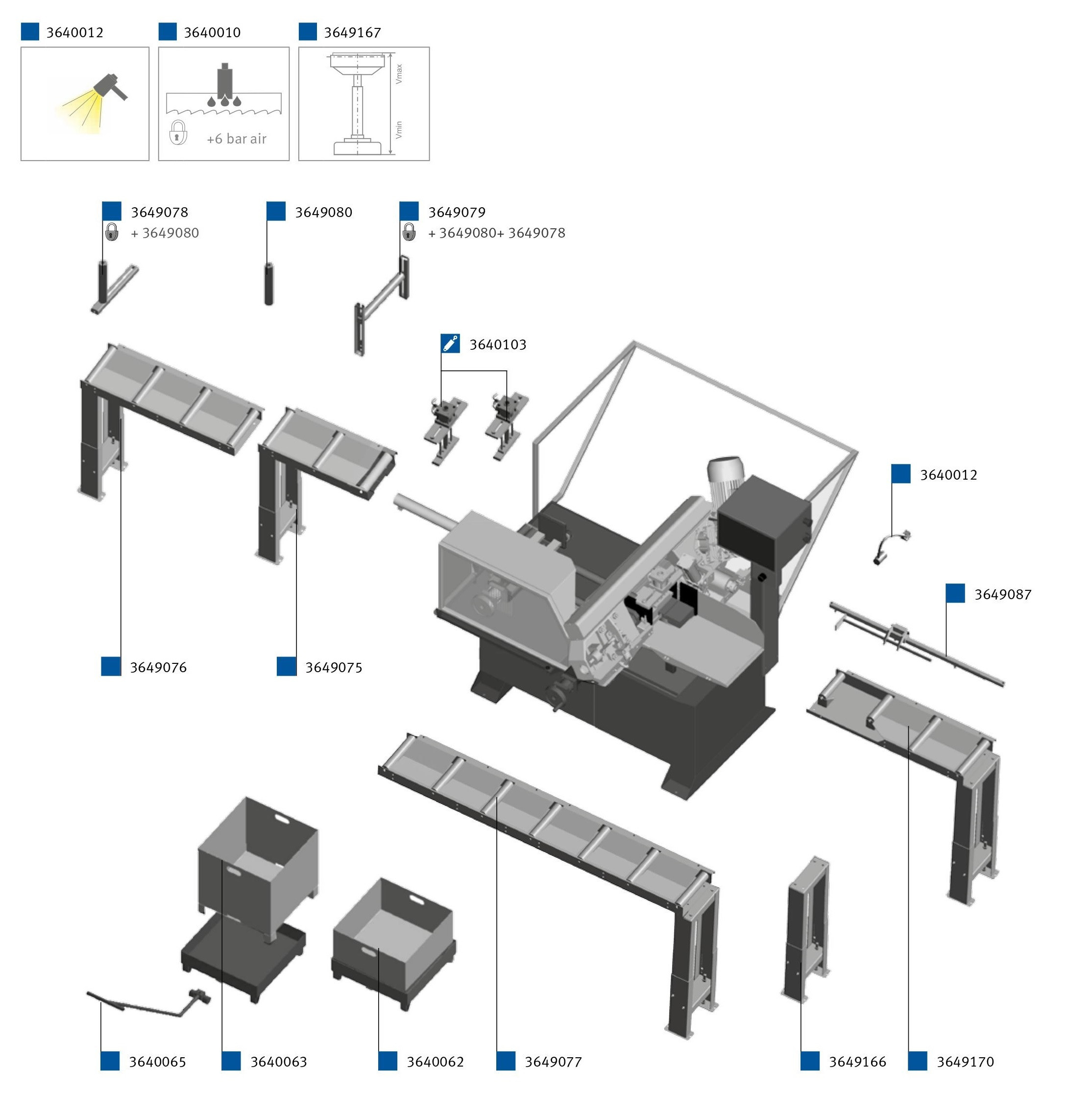 3640012

3640010

+6 bar air

3649167

Vmax

Vmin

3649078
+ 3649080

3649080

3649079
+ 3649080+ 3649078

3640103

3640012

3649087

3649076

3649075

3640065

3640063

3640062

3649077

3649166

3649170